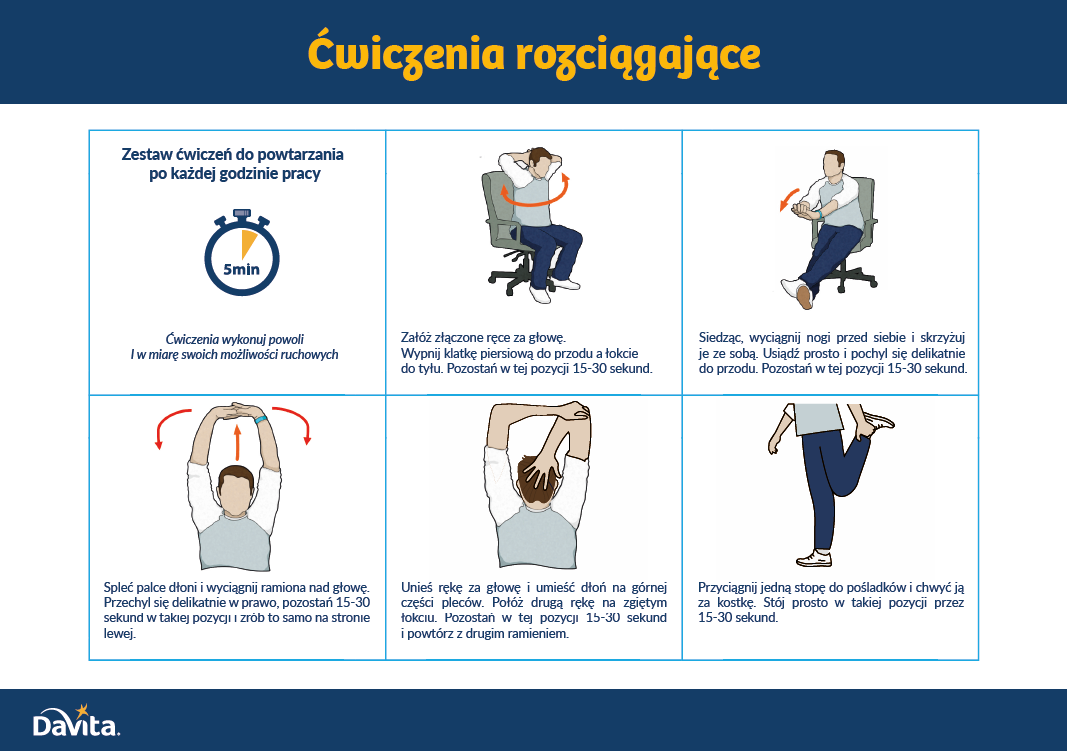 Ćwiczenia rozciągające

Zestaw ćwiczeń do powtarzania po każdej godzinie pracy

5min

Ćwiczenia wykonuj powoli I w miarę swoich możliwości ruchowych

Załóż złączone ręce za głowę. Wypnij klatkę piersiową do przodu a łokcie do tyłu. Pozostań w tej pozycji 15-30 sekund.

Siedząc, wyciągnij nogi przed siebie i skrzyżuj je ze sobą. Usiądź prosto i pochyl się delikatnie do przodu. Pozostań w tej pozycji 15-30 sekund.

Spleć palce dłoni i wyciągnij ramiona nad głowę. Przechyl się delikatnie w prawo, pozostań 15-30 sekund w takiej pozycji i zrób to samo na stronie lewej.

Unieś rękę za głowę i umieść dłoń na górnej części pleców. Połóż drugą rękę na zgiętym łokciu. Pozostań w tej pozycji 15-30 sekund i powtórz z drugim ramieniem.

Przyciągnij jedną stopę do pośladków i chwyć ją za kostkę. Stój prosto w takiej pozycji przez 15-30 sekund.

DaVita.