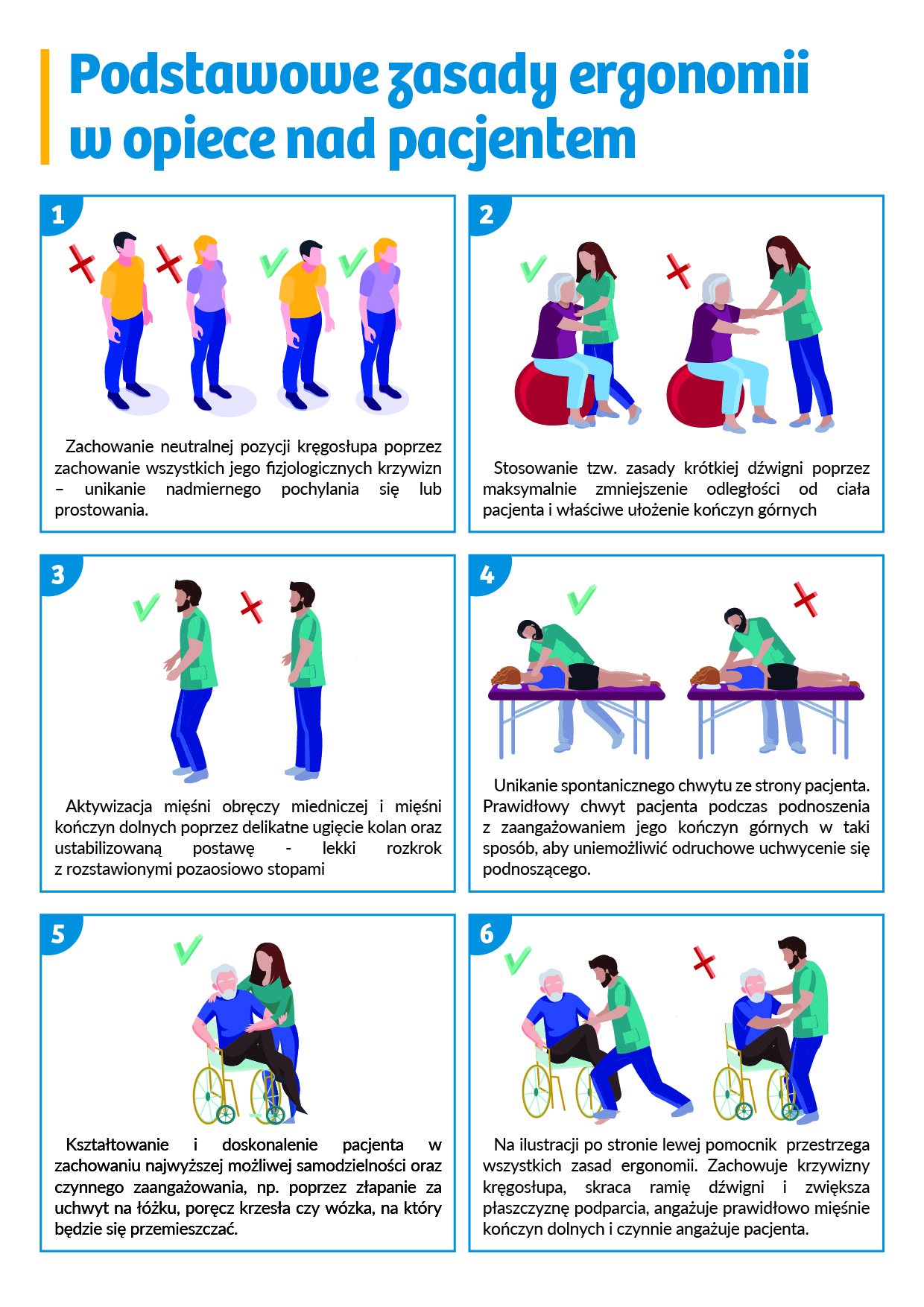 Podstawowe zasady ergonomii w opiece nad pacjentem

1

Zachowanie neutralnej pozycji kręgosłupa poprzez zachowanie wszystkich jego fizjologicznych krzywizn – unikanie nadmiernego pochylania się lub prostowania.

2

Stosowanie tzw. zasady krótkiej dźwigni poprzez maksymalnie zmniejszenie odległości od ciała pacjenta i właściwe ułożenie kończyn górnych

3

Aktywizacja mięśni obręczy miedniczej i mięśni kończyn dolnych poprzez delikatne ugięcie kolan oraz ustabilizowaną postawę - lekki rozkrok z rozstawionymi pozaosiowo stopami

4

Unikanie spontanicznego chwytu ze strony pacjenta. Prawidłowy chwyt pacjenta podczas podnoszenia z zaangażowaniem jego kończyn górnych w taki sposób, aby uniemożliwić odruchowe uchwycenie się podnoszącego.

5

Kształtowanie i doskonalenie pacjenta w zachowaniu najwyższej możliwej samodzielności oraz czynnego zaangażowania, np. poprzez złapanie za uchwyt na łóżku, poręcz krzesła czy wózka, na który będzie się przemieszczać.

6

Na ilustracji po stronie lewej pomocnik przestrzega wszystkich zasad ergonomii. Zachowuje krzywizny kręgosłupa, skraca ramię dźwigni i zwiększa płaszczyznę podparcia, angażuje prawidłowo mięśnie kończyn dolnych i czynnie angażuje pacjenta.